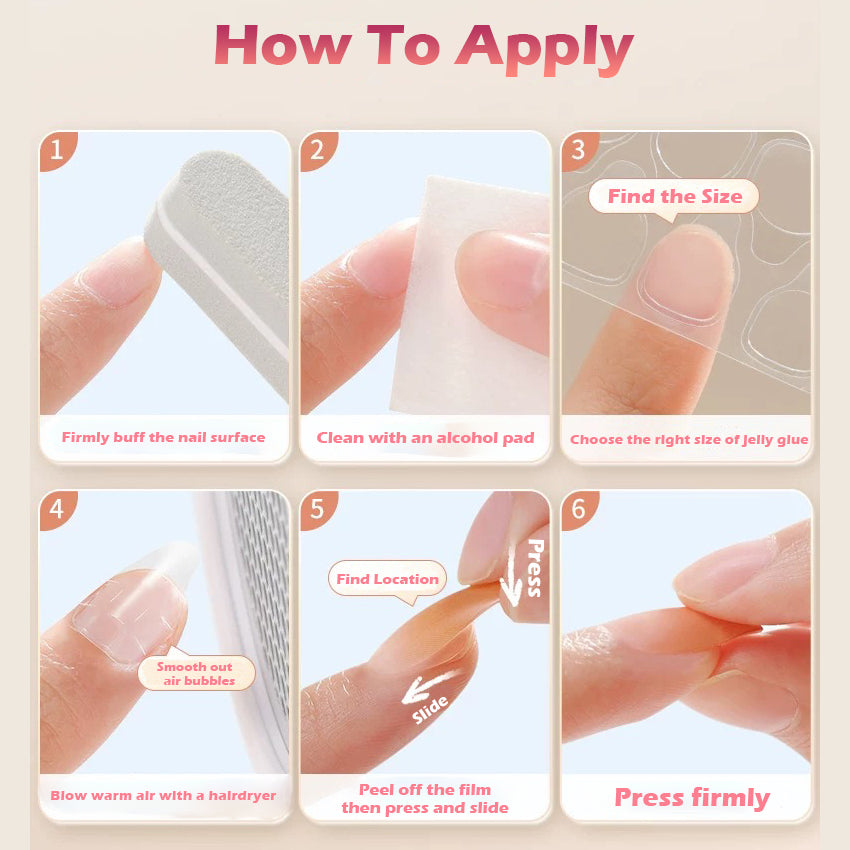 How To Apply

1

Firmly buff the nail surface

2

Clean with an alcohol pad

3

Find the Size

Choose the right size of jelly glue

4

Smooth out air bubbles

Blow warm air with a hairdryer

5

Find Location

Press

Slide

Peel off the film then press and slide

6

Press firmly